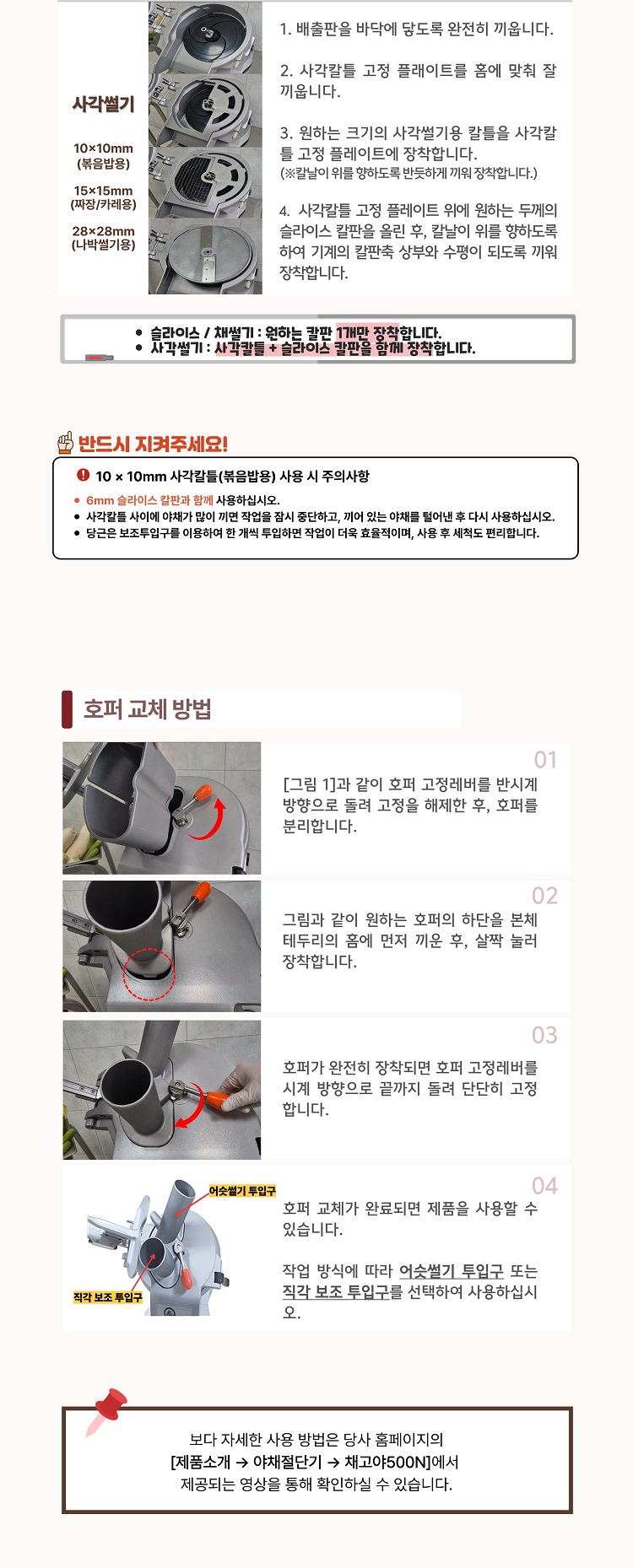 사각썰기

10×10mm
(볶음밥용)

15×15mm
(짜장/카레용)

28×28mm
(나박썰기용)

1. 배출판을 바닥에 닿도록 완전히 끼웁니다.

2. 사각칼틀 고정 플레이트를 홈에 맞춰 잘 끼웁니다.

3. 원하는 크기의 사각썰기용 칼틀을 사각칼틀 고정 플레이트에 장착합니다.
(※칼날이 위를 향하도록 반듯하게 끼워 장착합니다.)

4. 사각칼틀 고정 플레이트 위에 원하는 두께의 슬라이스 칼판을 올린 후, 칼날이 위를 향하도록 하여 기계의 칼판축 상부와 수평이 되도록 끼워 장착합니다.

• 슬라이스 / 채썰기 : 원하는 칼판 1개만 장착합니다.
• 사각썰기 : 사각칼틀 + 슬라이스 칼판을 함께 장착합니다.

반드시 지켜주세요!

10 × 10mm 사각칼틀(볶음밥용) 사용 시 주의사항

• 6mm 슬라이스 칼판과 함께 사용하십시오.
• 사각칼틀 사이에 야채가 많이 끼면 작업을 잠시 중단하고, 끼어 있는 야채를 털어낸 후 다시 사용하십시오.
• 당근은 보조투입구를 이용하여 한 개씩 투입하면 작업이 더욱 효율적이며, 사용 후 세척도 편리합니다.

호퍼 교체 방법

01
[그림 1]과 같이 호퍼 고정레버를 반시계 방향으로 돌려 고정을 해제한 후, 호퍼를 분리합니다.

02
그림과 같이 원하는 호퍼의 하단을 본체 테두리의 홈에 먼저 끼운 후, 살짝 눌러 장착합니다.

03
호퍼가 완전히 장착되면 호퍼 고정레버를 시계 방향으로 끝까지 돌려 단단히 고정합니다.

어슷썰기 투입구
직각 보조 투입구

04
호퍼 교체가 완료되면 제품을 사용할 수 있습니다.

작업 방식에 따라 어슷썰기 투입구 또는 직각 보조 투입구를 선택하여 사용하십시오.

보다 자세한 사용 방법은 당사 홈페이지의
[제품소개 → 야채절단기 → 채고야500N]에서
제공되는 영상을 통해 확인하실 수 있습니다.